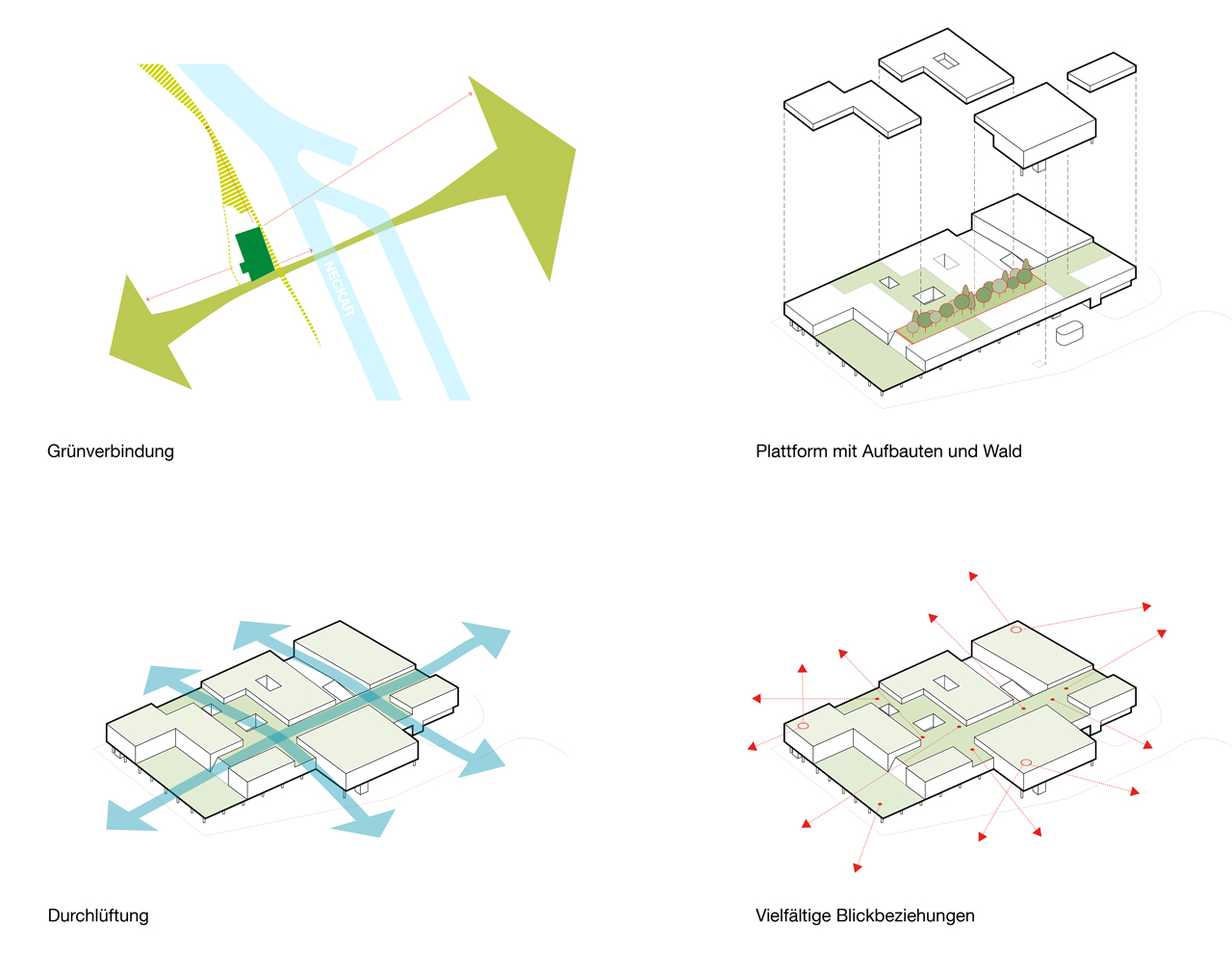 NECKAR

Grünverbindung

Plattform mit Aufbauten und Wald

Durchlüftung

Vielfältige Blickbeziehungen